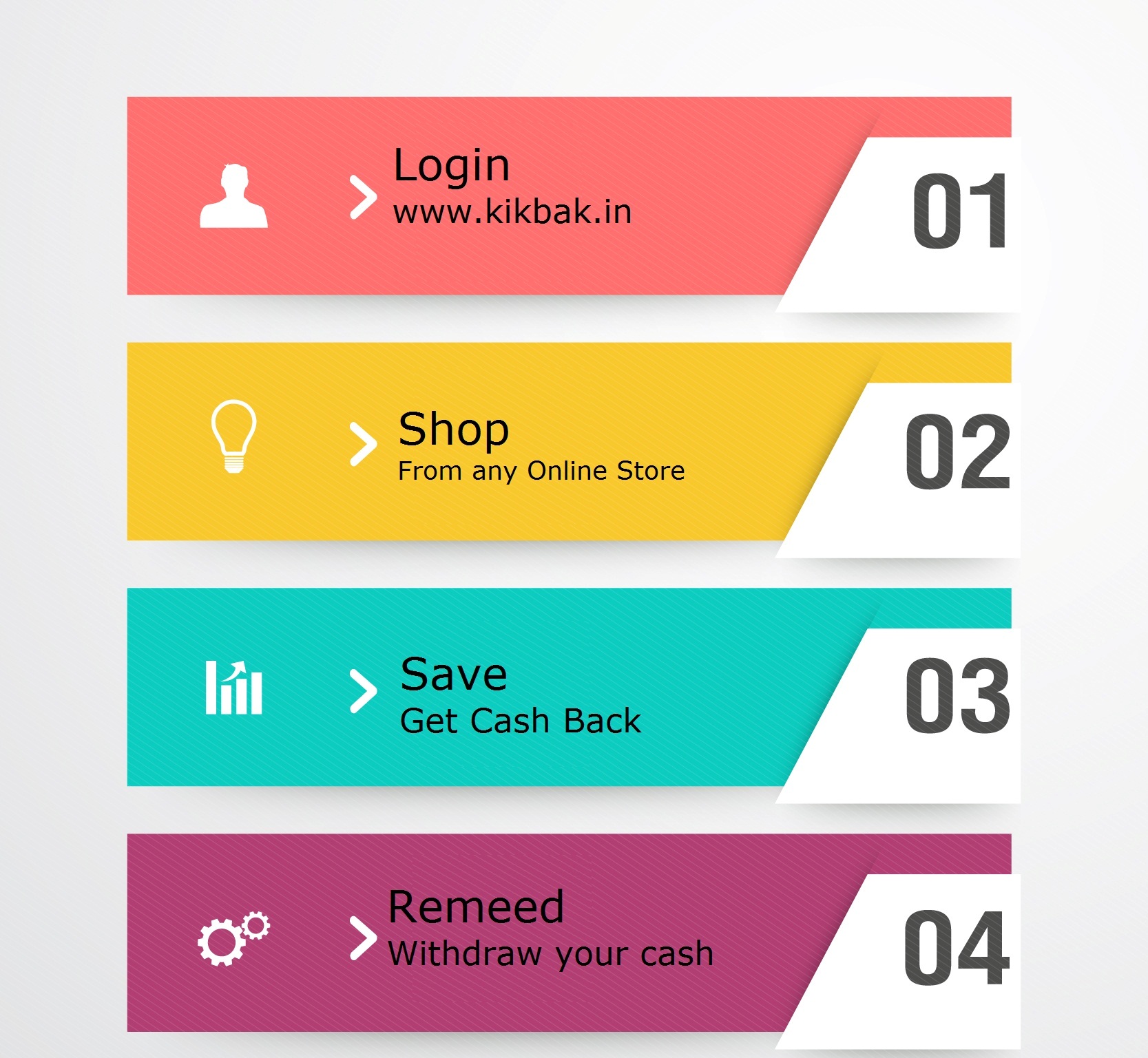 Login
www.kikbak.in

01

Shop
From any Online Store

02

Save
Get Cash Back

03

Remeed
Withdraw your cash

04